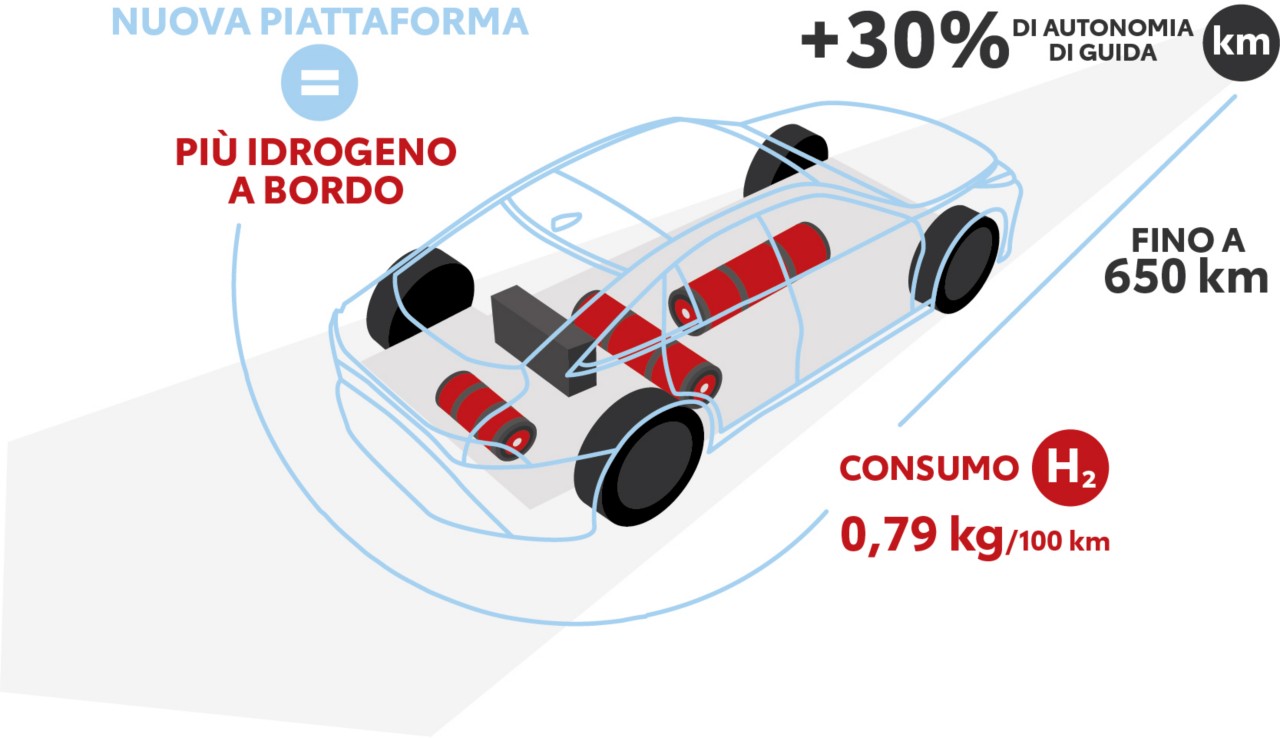 NUOVA PIATTAFORMA

=

PIÙ IDROGENO A BORDO

+30% DI AUTONOMIA DI GUIDA km

FINO A 650 km

CONSUMO $H_2$

0,79 kg/100 km